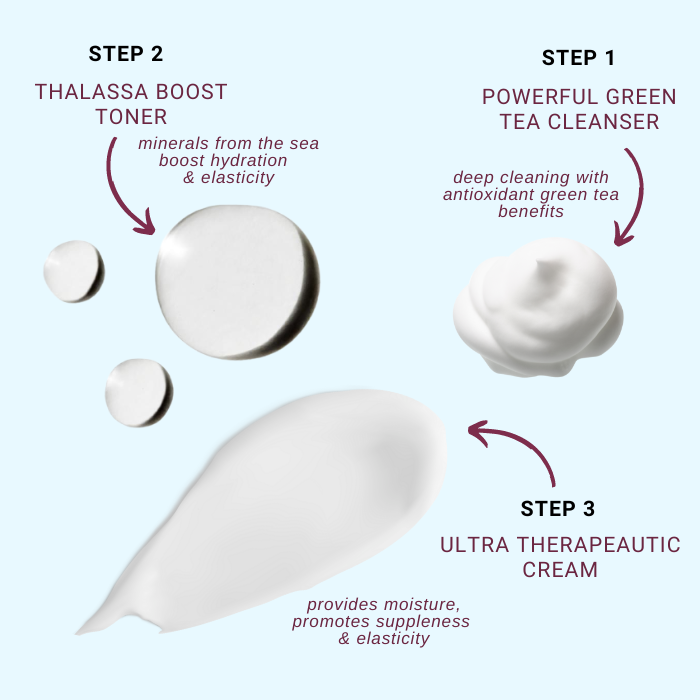 STEP 2

THALASSA BOOST TONER

minerals from the sea boost hydration & elasticity

STEP 1

POWERFUL GREEN TEA CLEANSER

deep cleaning with antioxidant green tea benefits

STEP 3

ULTRA THERAPEAUTIC CREAM

provides moisture, promotes suppleness & elasticity